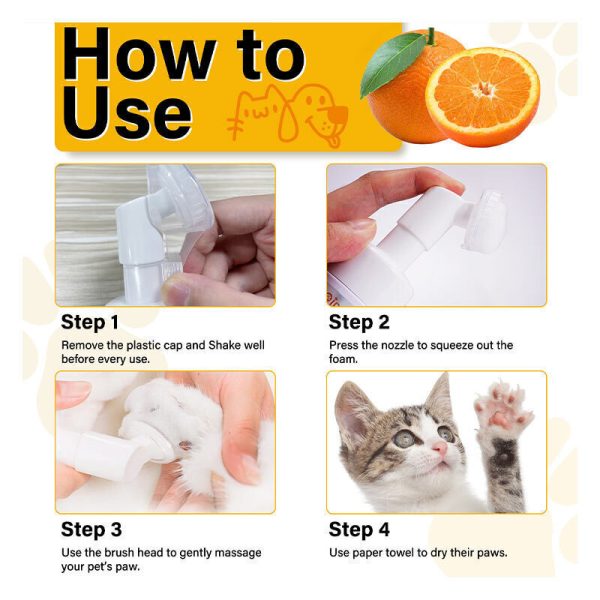 How to Use

Step 1

Remove the plastic cap and Shake well before every use.

Step 2

Press the nozzle to squeeze out the foam.

Step 3

Use the brush head to gently massage your pet's paw.

Step 4

Use paper towel to dry their paws.