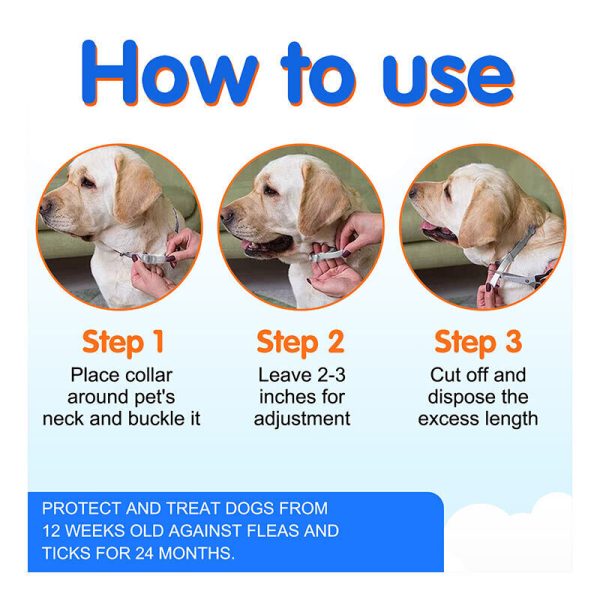 How to use

Step 1
Place collar around pet's neck and buckle it

Step 2
Leave 2-3 inches for adjustment

Step 3
Cut off and dispose the excess length

PROTECT AND TREAT DOGS FROM 12 WEEKS OLD AGAINST FLEAS AND TICKS FOR 24 MONTHS.