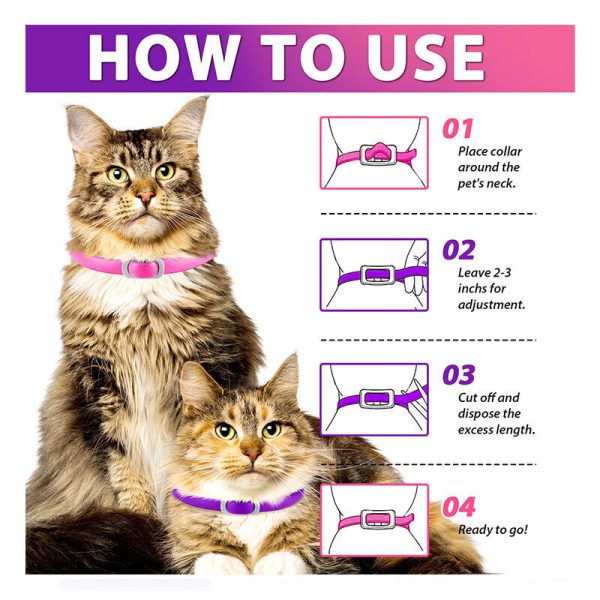 HOW TO USE

01
Place collar around the pet's neck.

02
Leave 2-3 inchs for adjustment.

03
Cut off and dispose the excess length.

04
Ready to go!