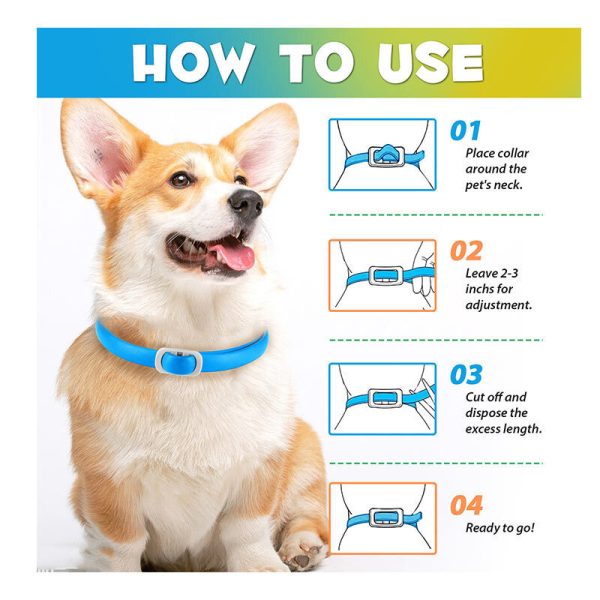 HOW TO USE

01
Place collar around the pet's neck.

02
Leave 2-3 inchs for adjustment.

03
Cut off and dispose the excess length.

04
Ready to go!